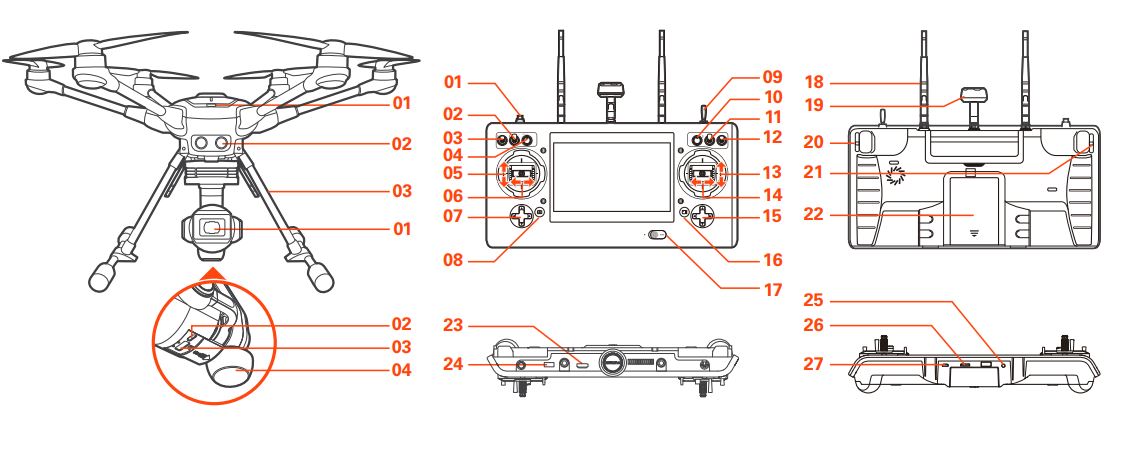 01
02
03
01
02
03
04

01
02
03
04
05
06
07
08
09
10
11
12
13
14
15
16
17

18
19
20
21
22

23
24

25
26
27